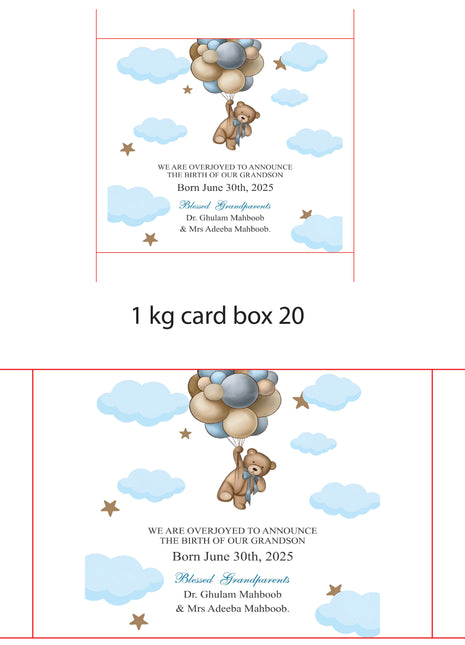 WE ARE OVERJOYED TO ANNOUNCE
THE BIRTH OF OUR GRANDSON
Born June 30th, 2025
Blessed Grandparents
Dr. Ghulam Mahboob
& Mrs Adeeba Mahboob.

1 kg card box 20

WE ARE OVERJOYED TO ANNOUNCE
THE BIRTH OF OUR GRANDSON
Born June 30th, 2025
Blessed Grandparents
Dr. Ghulam Mahboob
& Mrs Adeeba Mahboob.