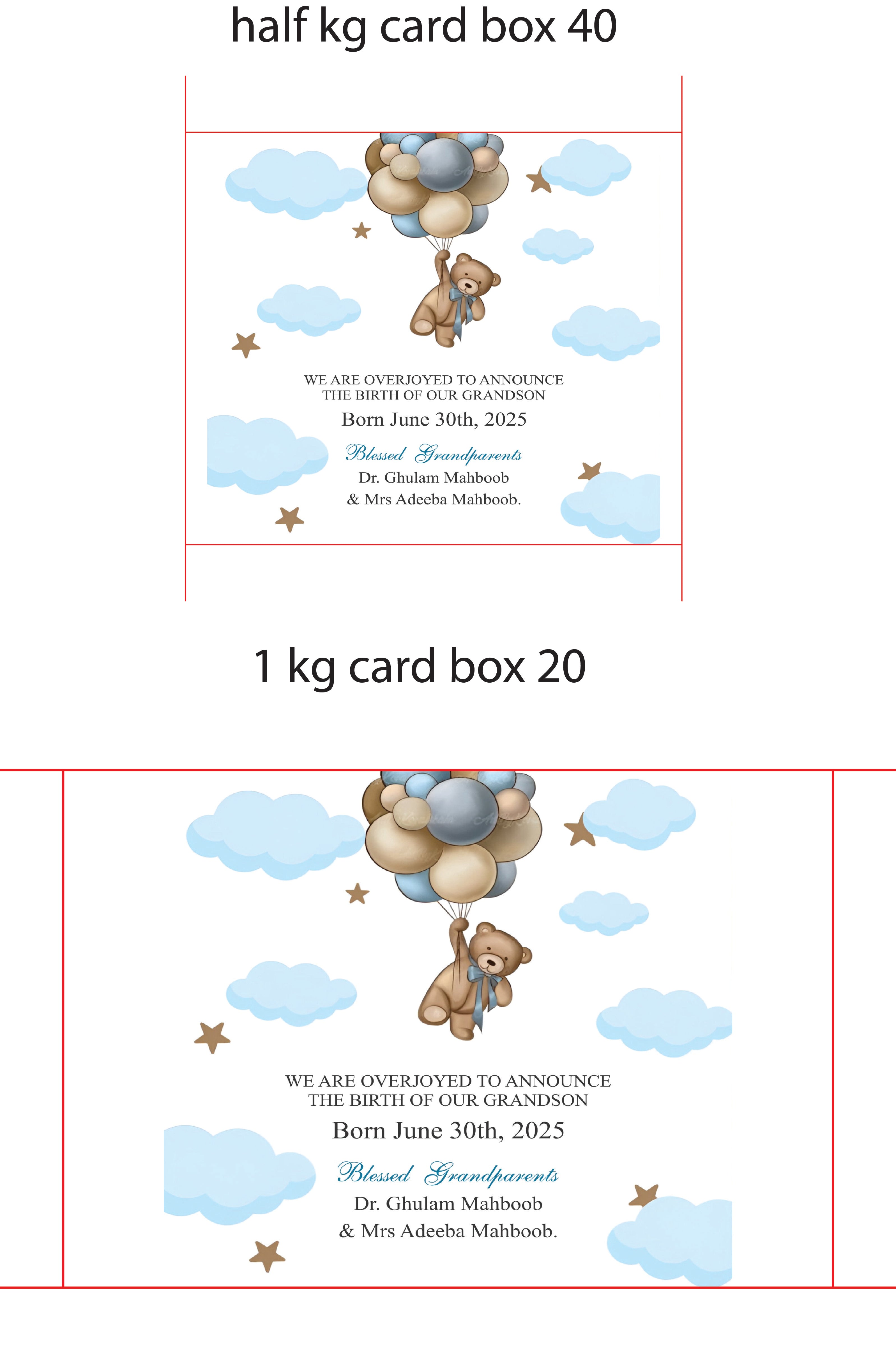 half kg card box 40

WE ARE OVERJOYED TO ANNOUNCE
THE BIRTH OF OUR GRANDSON
Born June 30th, 2025
Blessed Grandparents
Dr. Ghulam Mahboob
& Mrs Adeeba Mahboob.

1 kg card box 20

WE ARE OVERJOYED TO ANNOUNCE
THE BIRTH OF OUR GRANDSON
Born June 30th, 2025
Blessed Grandparents
Dr. Ghulam Mahboob
& Mrs Adeeba Mahboob.